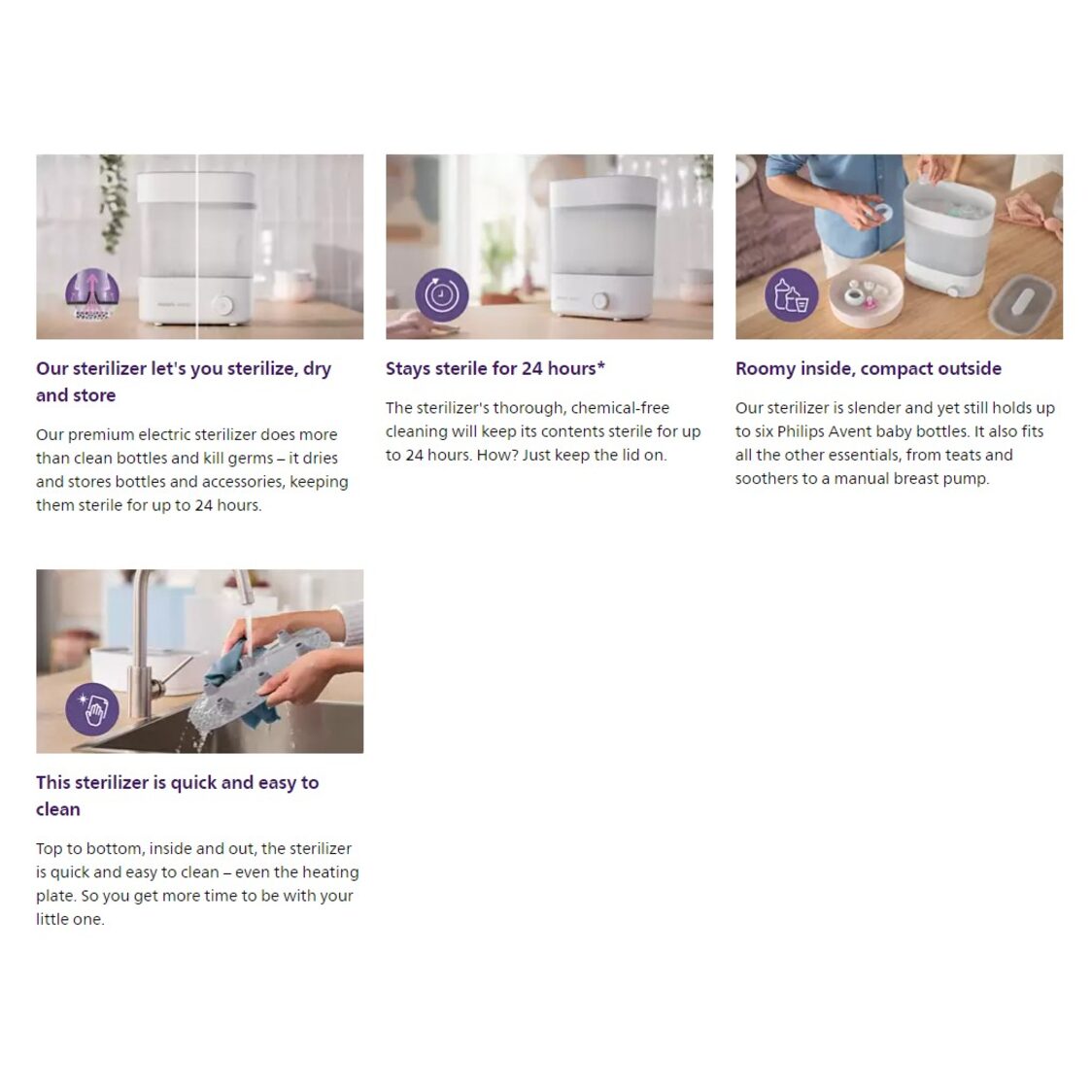 Our sterilizer let's you sterilize, dry and store

Our premium electric sterilizer does more than clean bottles and kill germs – it dries and stores bottles and accessories, keeping them sterile for up to 24 hours.

Stays sterile for 24 hours*

The sterilizer's thorough, chemical-free cleaning will keep its contents sterile for up to 24 hours. How? Just keep the lid on.

Roomy inside, compact outside

Our sterilizer is slender and yet still holds up to six Philips Avent baby bottles. It also fits all the other essentials, from teats and soothers to a manual breast pump.

This sterilizer is quick and easy to clean

Top to bottom, inside and out, the sterilizer is quick and easy to clean – even the heating plate. So you get more time to be with your little one.